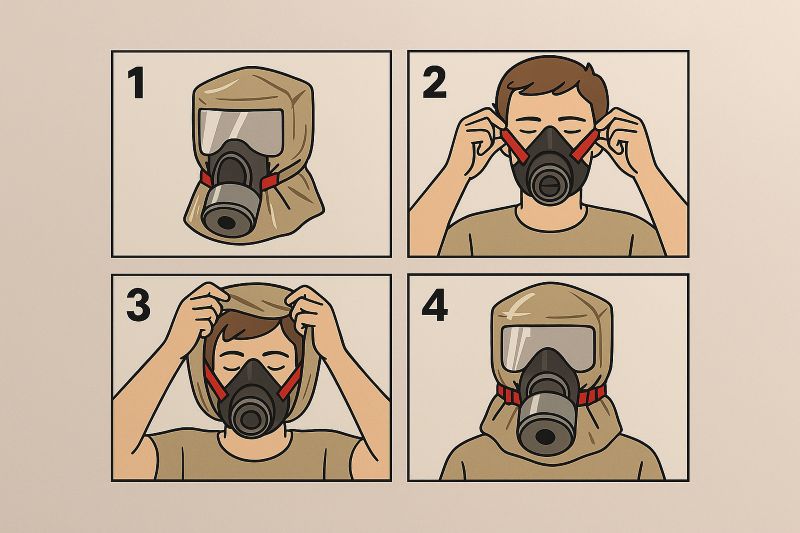 1

2

3

4